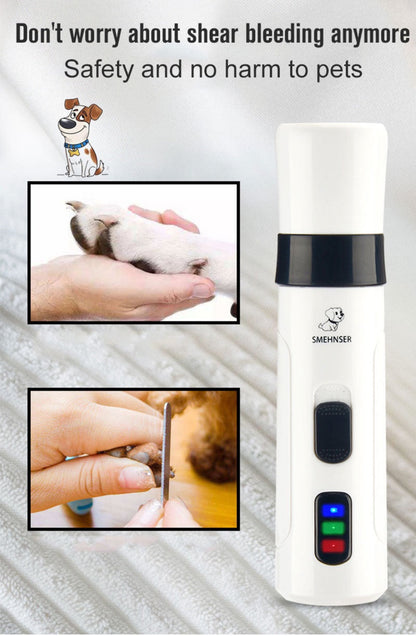 Don't worry about shear bleeding anymore
Safety and no harm to pets

SMEHNSER