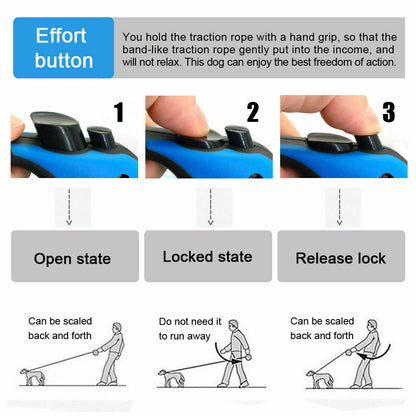 Effort button

You hold the traction rope with a hand grip, so that the band-like traction rope gently put into the income, and will not relax. This dog can enjoy the best freedom of action.

1

2

3

Open state

Locked state

Release lock

Can be scaled back and forth

Do not need it to run away

Can be scaled back and forth